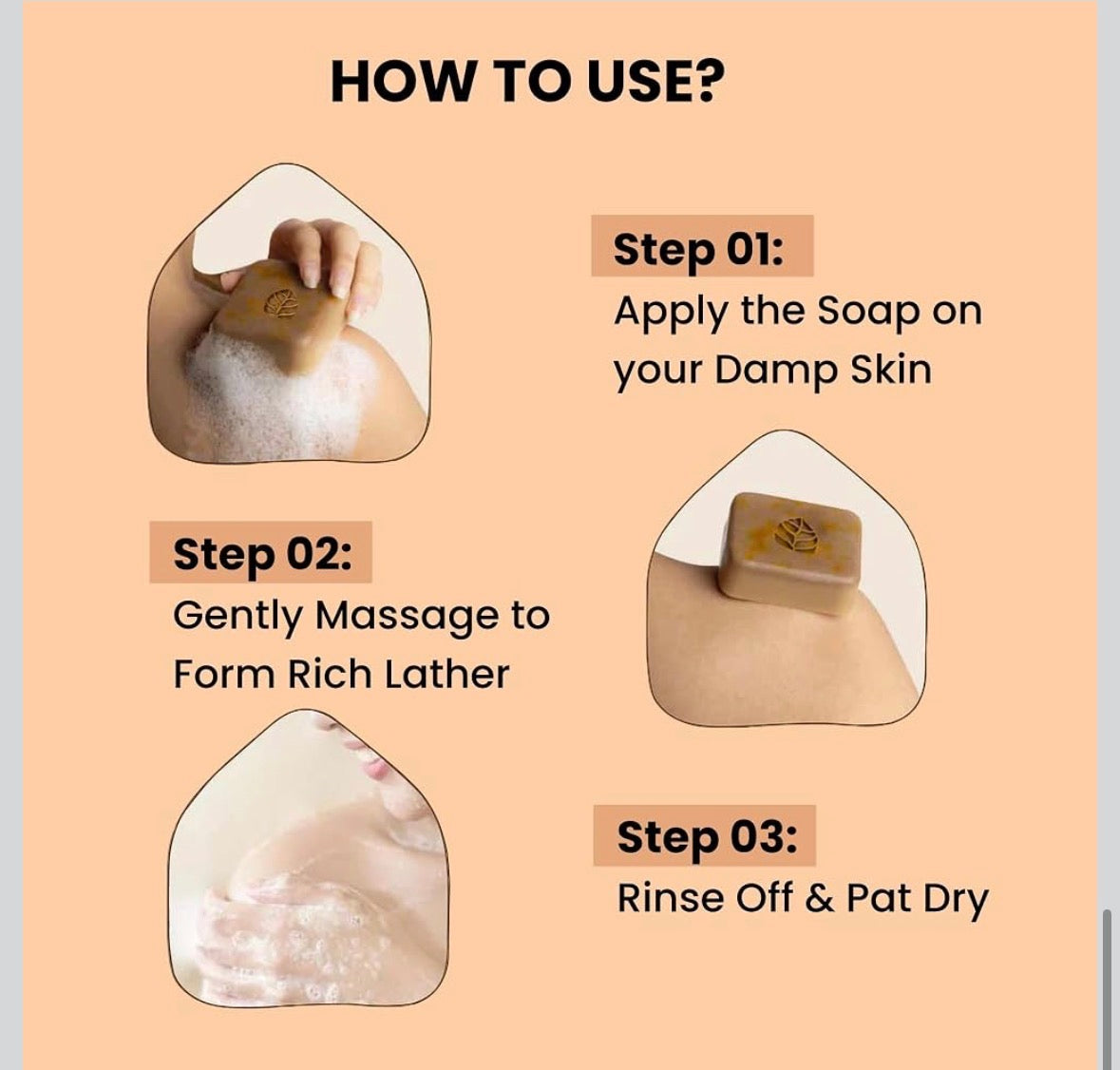 HOW TO USE?

Step 01:
Apply the Soap on your Damp Skin

Step 02:
Gently Massage to Form Rich Lather

Step 03:
Rinse Off & Pat Dry